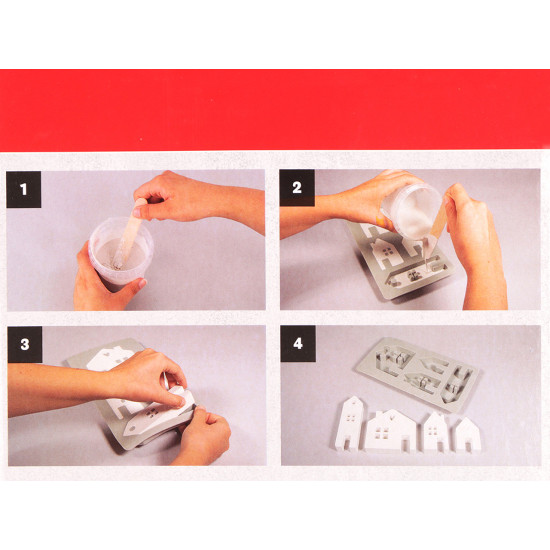 1

2

3

4