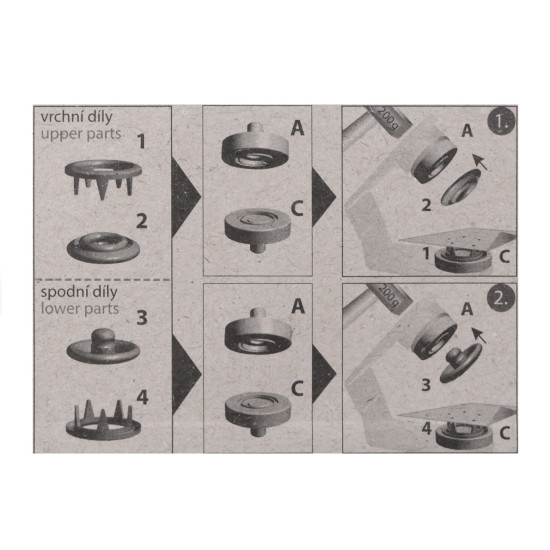 vrchní díly
upper parts

1

2

spodní díly
lower parts

3

4

A

C

A

C

200g

1.

A

2

1

C

200g

2.

A

3

4

C