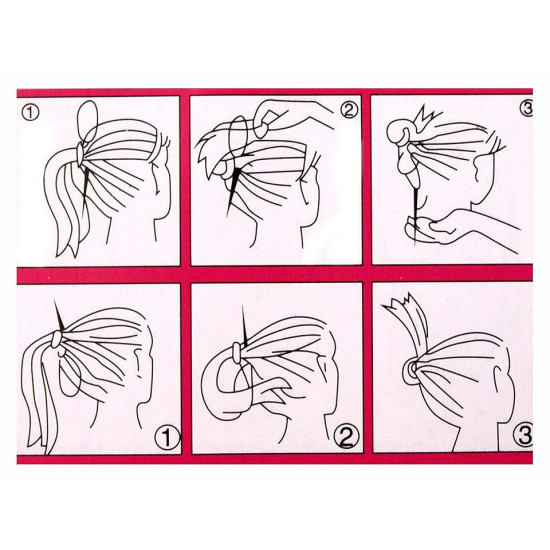 ①
②
③
①
②
③